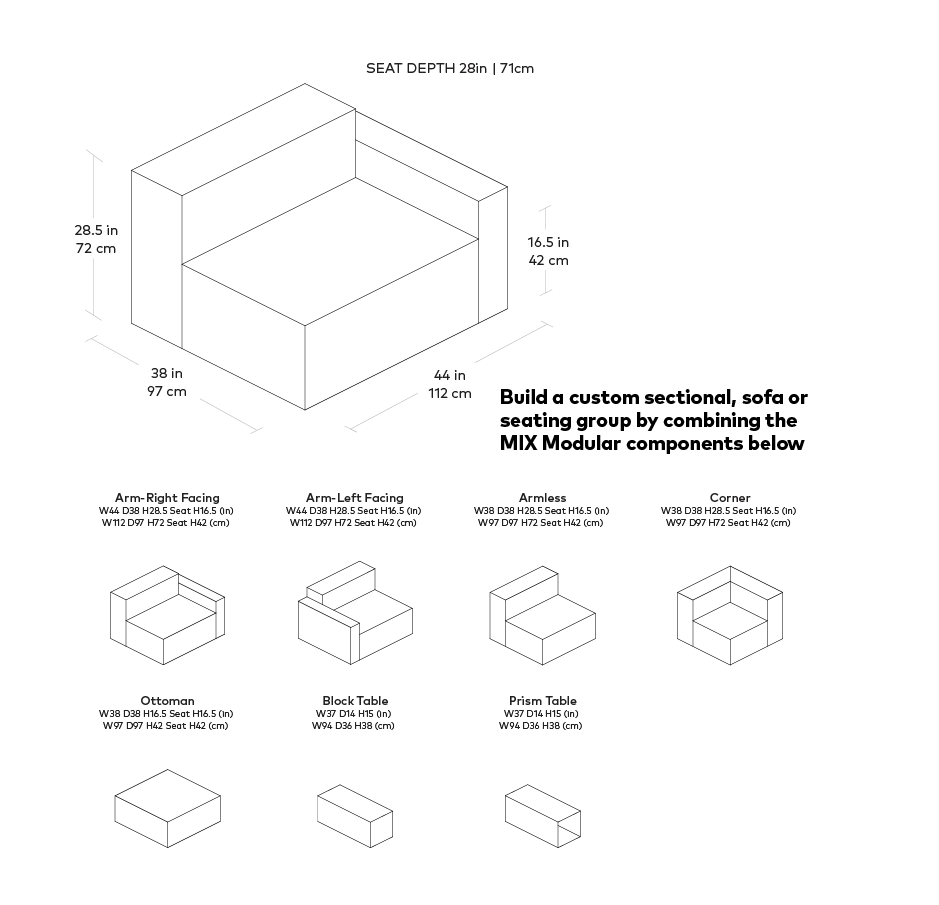 SEAT DEPTH 28in | 71cm

28.5 in
72 cm

16.5 in
42 cm

38 in
97 cm

44 in
112 cm

Build a custom sectional, sofa or seating group by combining the MIX Modular components below

Arm-Right Facing
W44 D38 H28.5 Seat H16.5 (in)
W112 D97 H72 Seat H42 (cm)

Arm-Left Facing
W44 D38 H28.5 Seat H16.5 (in)
W112 D97 H72 Seat H42 (cm)

Armless
W38 D38 H28.5 Seat H16.5 (in)
W97 D97 H72 Seat H42 (cm)

Corner
W38 D38 H28.5 Seat H16.5 (in)
W97 D97 H72 Seat H42 (cm)

Ottoman
W38 D38 H16.5 Seat H16.5 (in)
W97 D97 H42 Seat H42 (cm)

Block Table
W37 D14 H15 (in)
W94 D36 H38 (cm)

Prism Table
W37 D14 H15 (in)
W94 D36 H38 (cm)