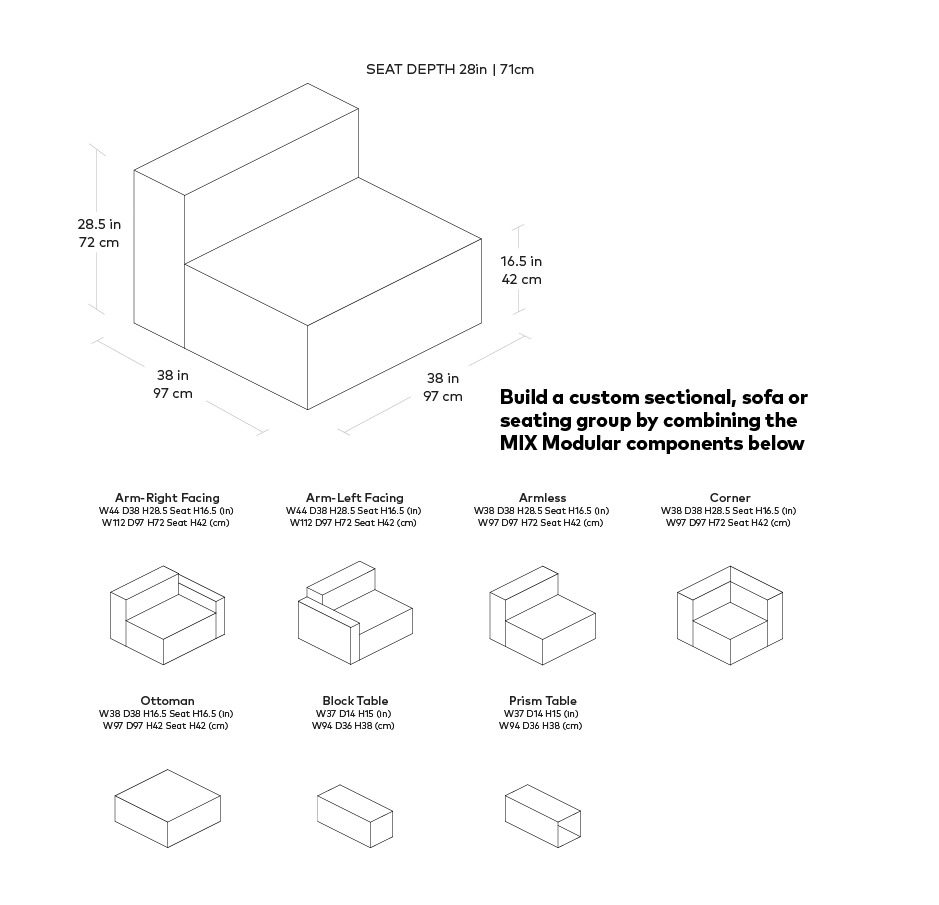 SEAT DEPTH 28in | 71cm

28.5 in
72 cm

16.5 in
42 cm

38 in
97 cm

38 in
97 cm

Build a custom sectional, sofa or seating group by combining the MIX Modular components below

Arm-Right Facing
W44 D38 H28.5 Seat H16.5 (in)
W112 D97 H72 Seat H42 (cm)

Arm-Left Facing
W44 D38 H28.5 Seat H16.5 (in)
W112 D97 H72 Seat H42 (cm)

Armless
W38 D38 H28.5 Seat H16.5 (in)
W97 D97 H72 Seat H42 (cm)

Corner
W38 D38 H28.5 Seat H16.5 (in)
W97 D97 H72 Seat H42 (cm)

Ottoman
W38 D38 H16.5 Seat H16.5 (in)
W97 D97 H42 Seat H42 (cm)

Block Table
W37 D14 H15 (in)
W94 D36 H38 (cm)

Prism Table
W37 D14 H15 (in)
W94 D36 H38 (cm)