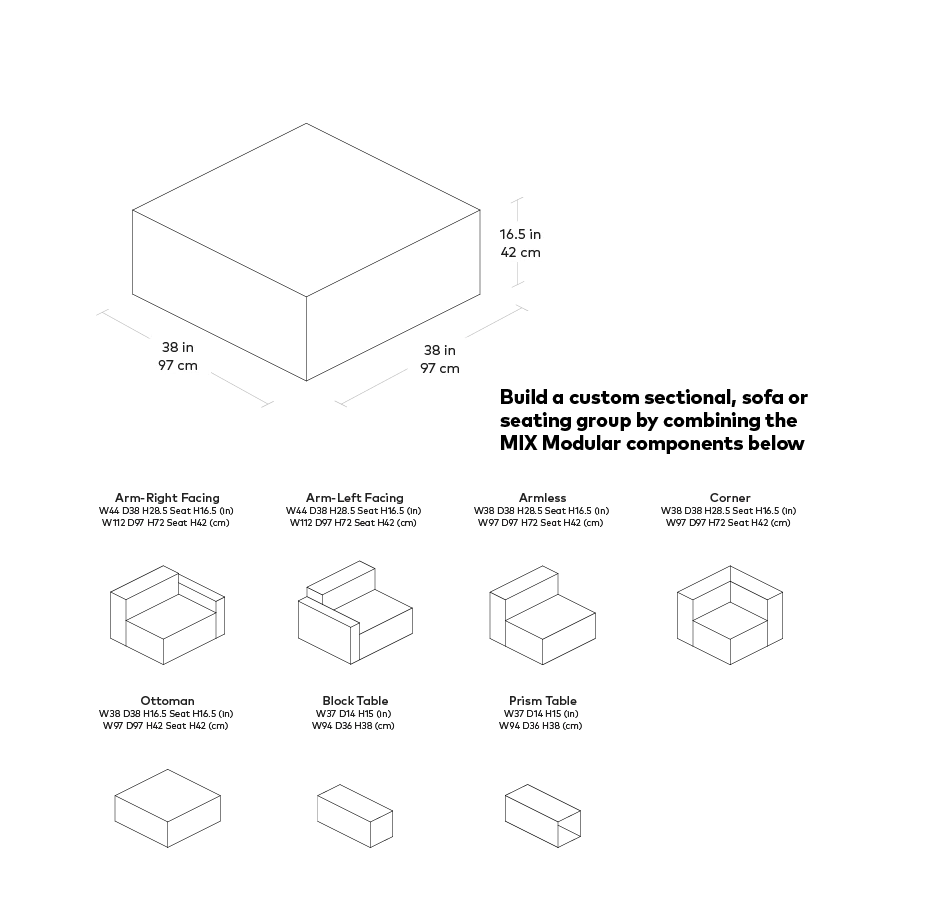 16.5 in
42 cm

38 in
97 cm

38 in
97 cm

Build a custom sectional, sofa or seating group by combining the MIX Modular components below

Arm-Right Facing
W44 D38 H28.5 Seat H16.5 (in)
W112 D97 H72 Seat H42 (cm)

Arm-Left Facing
W44 D38 H28.5 Seat H16.5 (in)
W112 D97 H72 Seat H42 (cm)

Armless
W38 D38 H28.5 Seat H16.5 (in)
W97 D97 H72 Seat H42 (cm)

Corner
W38 D38 H28.5 Seat H16.5 (in)
W97 D97 H72 Seat H42 (cm)

Ottoman
W38 D38 H16.5 Seat H16.5 (in)
W97 D97 H42 Seat H42 (cm)

Block Table
W37 D14 H15 (in)
W94 D36 H38 (cm)

Prism Table
W37 D14 H15 (in)
W94 D36 H38 (cm)