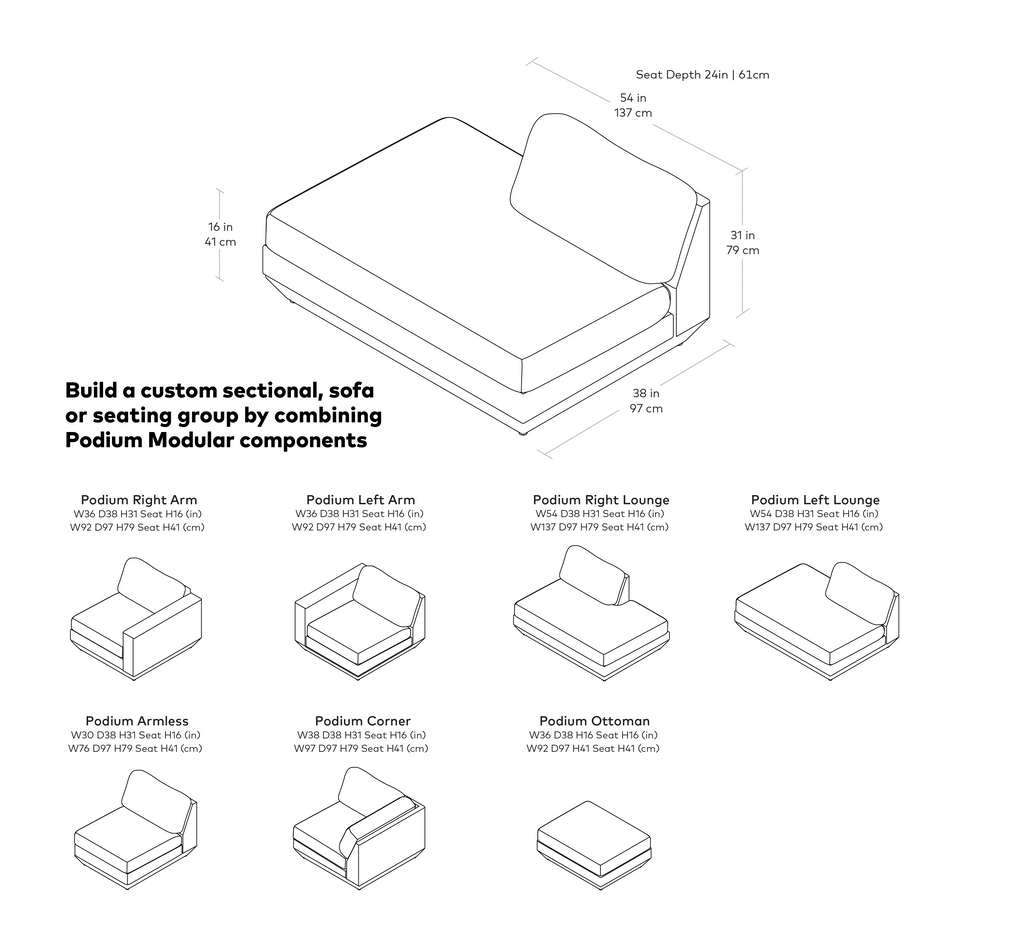 Seat Depth 24in | 61cm

54 in
137 cm

16 in
41 cm

31 in
79 cm

38 in
97 cm

Build a custom sectional, sofa or seating group by combining Podium Modular components

Podium Right Arm
W36 D38 H31 Seat H16 (in)
W92 D97 H79 Seat H41 (cm)

Podium Left Arm
W36 D38 H31 Seat H16 (in)
W92 D97 H79 Seat H41 (cm)

Podium Right Lounge
W54 D38 H31 Seat H16 (in)
W137 D97 H79 Seat H41 (cm)

Podium Left Lounge
W54 D38 H31 Seat H16 (in)
W137 D97 H79 Seat H41 (cm)

Podium Armless
W30 D38 H31 Seat H16 (in)
W76 D97 H79 Seat H41 (cm)

Podium Corner
W38 D38 H31 Seat H16 (in)
W97 D97 H79 Seat H41 (cm)

Podium Ottoman
W36 D38 H16 Seat H16 (in)
W92 D97 H41 Seat H41 (cm)